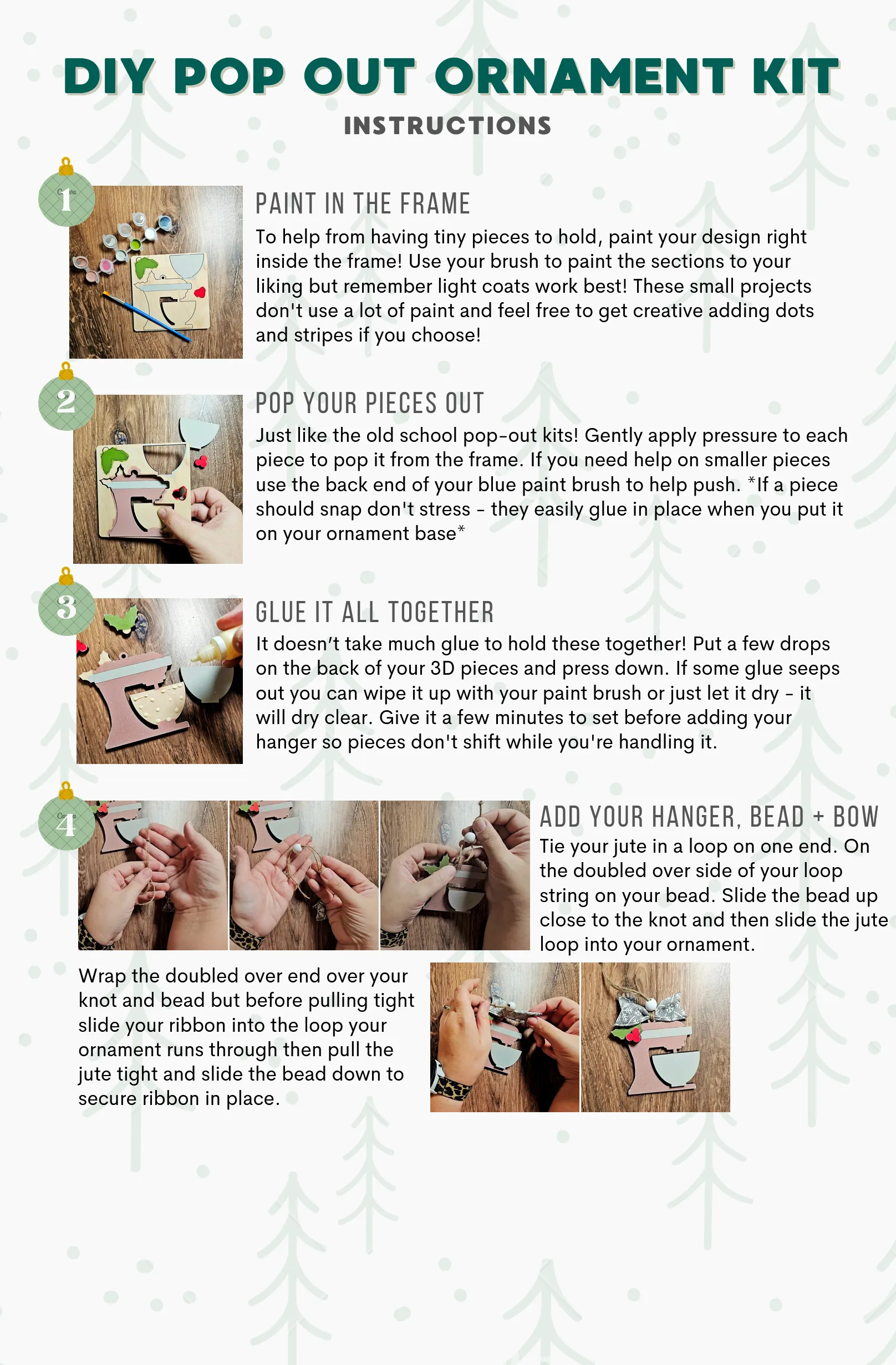 DIY POP OUT ORNAMENT KIT

INSTRUCTIONS

1

PAINT IN THE FRAME

To help from having tiny pieces to hold, paint your design right inside the frame! Use your brush to paint the sections to your liking but remember light coats work best! These small projects don't use a lot of paint and feel free to get creative adding dots and stripes if you choose!

2

POP YOUR PIECES OUT

Just like the old school pop-out kits! Gently apply pressure to each piece to pop it from the frame. If you need help on smaller pieces use the back end of your blue paint brush to help push. *If a piece should snap don't stress - they easily glue in place when you put it on your ornament base*

3

GLUE IT ALL TOGETHER

It doesn't take much glue to hold these together! Put a few drops on the back of your 3D pieces and press down. If some glue seeps out you can wipe it up with your paint brush or just let it dry - it will dry clear. Give it a few minutes to set before adding your hanger so pieces don't shift while you're handling it.

4

ADD YOUR HANGER, BEAD + BOW

Tie your jute in a loop on one end. On the doubled over side of your loop string on your bead. Slide the bead up close to the knot and then slide the jute loop into your ornament.

Wrap the doubled over end over your knot and bead but before pulling tight slide your ribbon into the loop your ornament runs through then pull the jute tight and slide the bead down to secure ribbon in place.